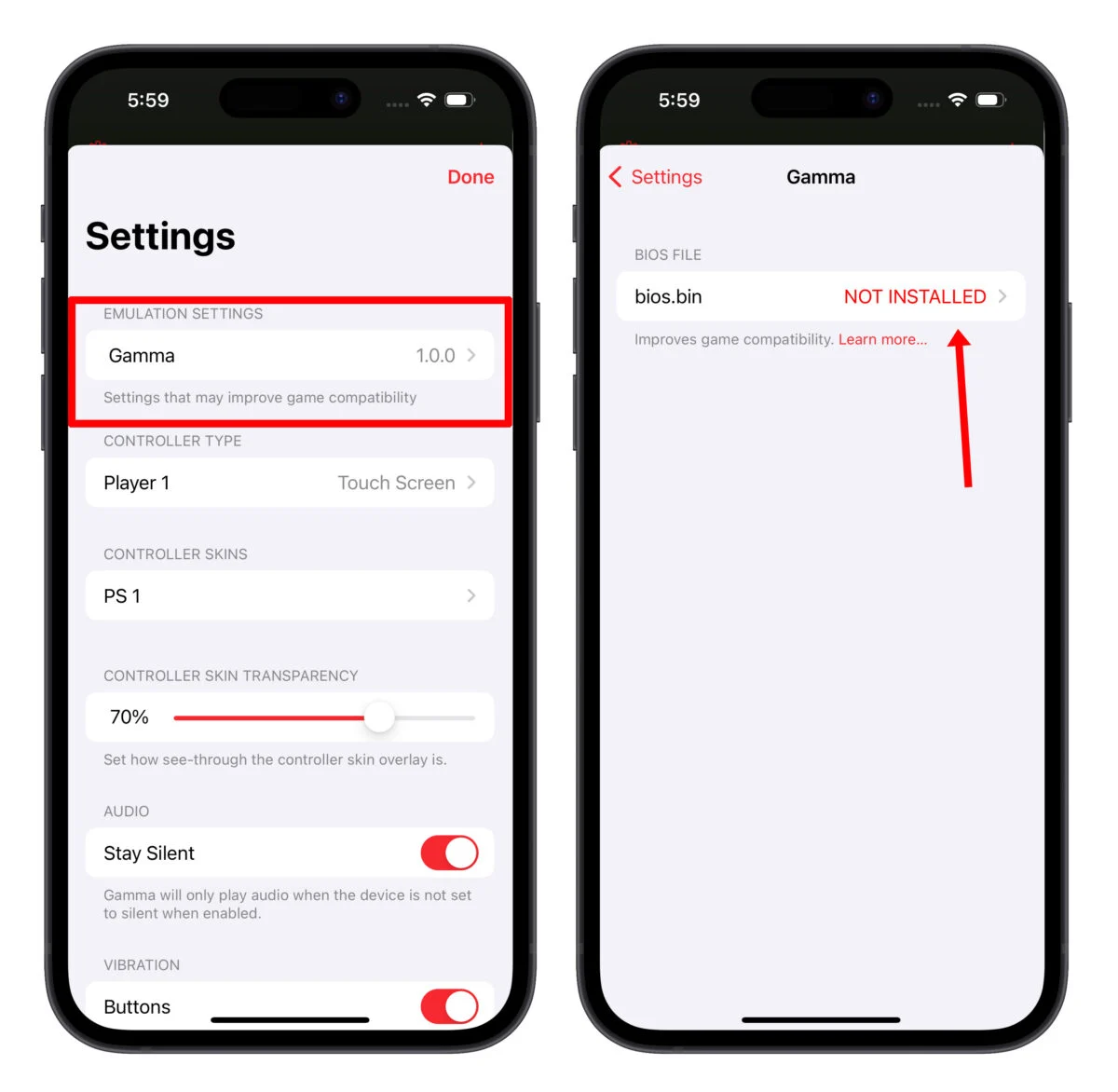 5:59

Done

Settings

EMULATION SETTINGS

Gamma 1.0.0

Settings that may improve game compatibility

CONTROLLER TYPE

Player 1 Touch Screen

CONTROLLER SKINS

PS 1

CONTROLLER SKIN TRANSPARENCY

70%

Set how see-through the controller skin overlay is.

AUDIO

Stay Silent

Gamma will only play audio when the device is not set to silent when enabled.

VIBRATION

Buttons

5:59

Settings Gamma

BIOS FILE

bios.bin NOT INSTALLED

Improves game compatibility. Learn more...